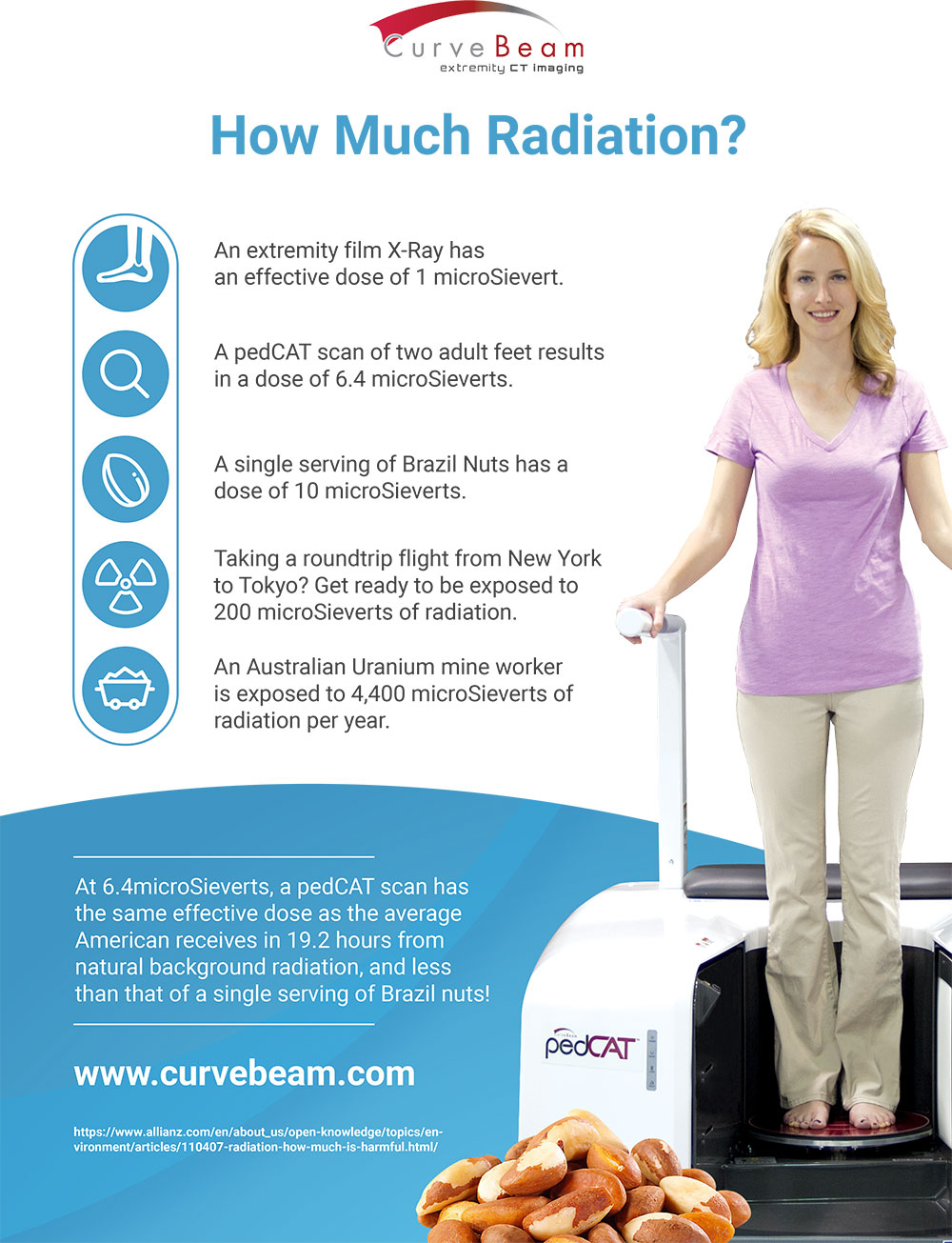 CurveBeam
extremity CT imaging

How Much Radiation?

An extremity film X-Ray has an effective dose of 1 microSievert.

A pedCAT scan of two adult feet results in a dose of 6.4 microSieverts.

A single serving of Brazil Nuts has a dose of 10 microSieverts.

Taking a roundtrip flight from New York to Tokyo? Get ready to be exposed to 200 microSieverts of radiation.

An Australian Uranium mine worker is exposed to 4,400 microSieverts of radiation per year.

At 6.4microSieverts, a pedCAT scan has the same effective dose as the average American receives in 19.2 hours from natural background radiation, and less than that of a single serving of Brazil nuts!

www.curvebeam.com

https://www.allianz.com/en/about_us/open-knowledge/topics/environment/articles/110407-radiation-how-much-is-harmful.html/

pedCAT